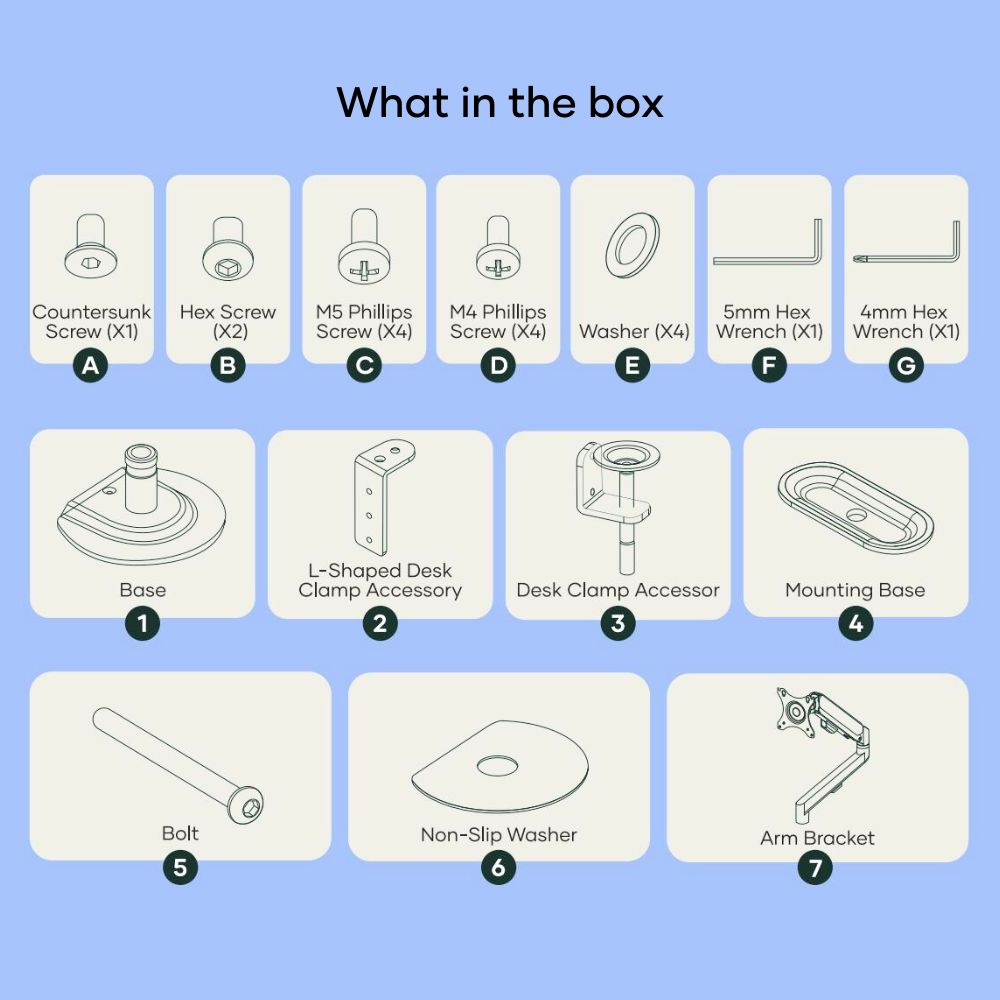 What in the box

Countersunk Screw (X1)
A

Hex Screw (X2)
B

M5 Phillips Screw (X4)
C

M4 Phillips Screw (X4)
D

Washer (X4)
E

5mm Hex Wrench (X1)
F

4mm Hex Wrench (X1)
G

Base
1

L-Shaped Desk Clamp Accessory
2

Desk Clamp Accessor
3

Mounting Base
4

Bolt
5

Non-Slip Washer
6

Arm Bracket
7