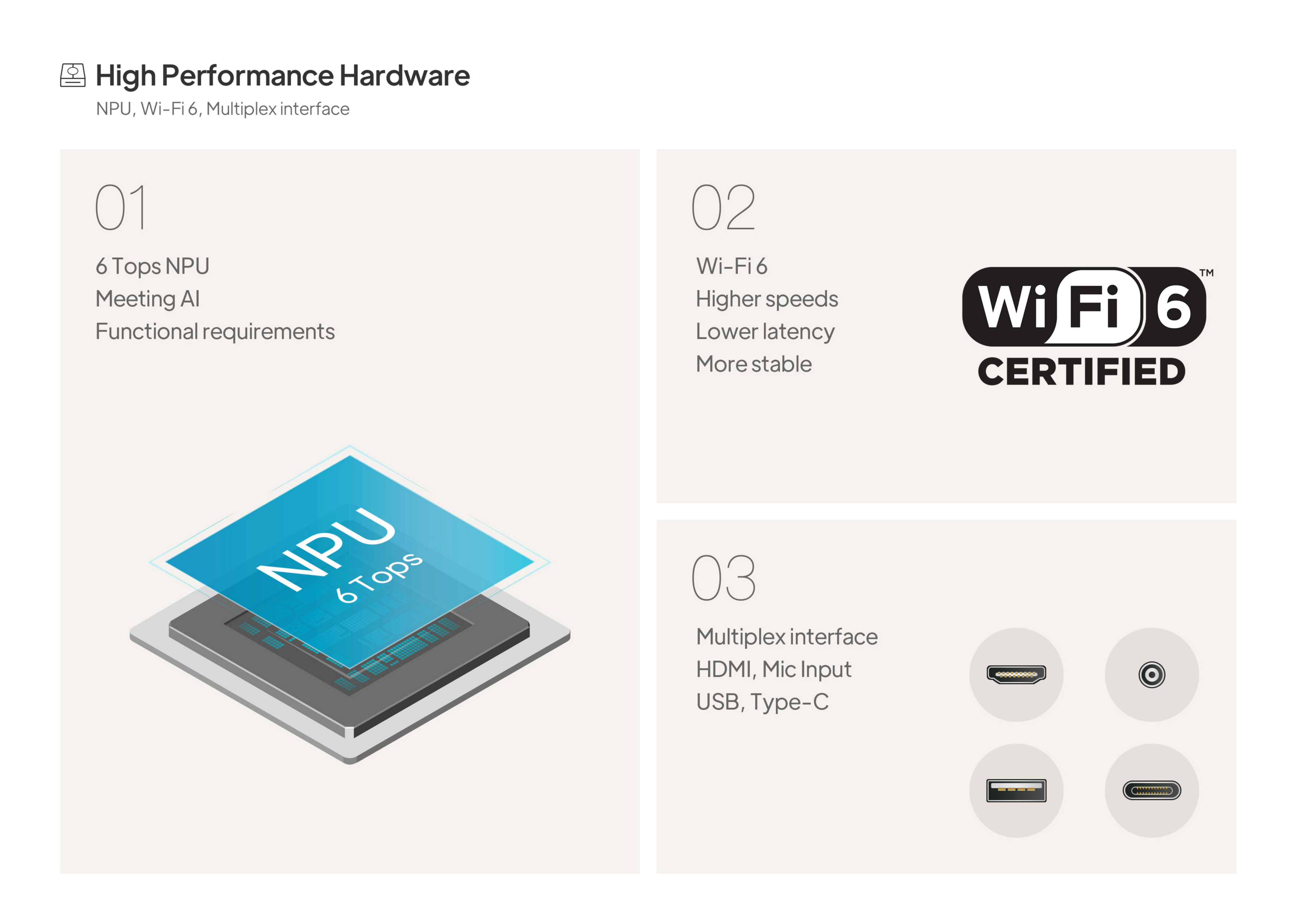 High Performance Hardware
NPU, Wi-Fi 6, Multiplex interface

01

6 Tops NPU
Meeting AI
Functional requirements

NPU
6 Tops

02

Wi-Fi 6
Higher speeds
Lower latency
More stable

Wi Fi 6 ™
CERTIFIED

03

Multiplex interface
HDMI, Mic Input
USB, Type-C