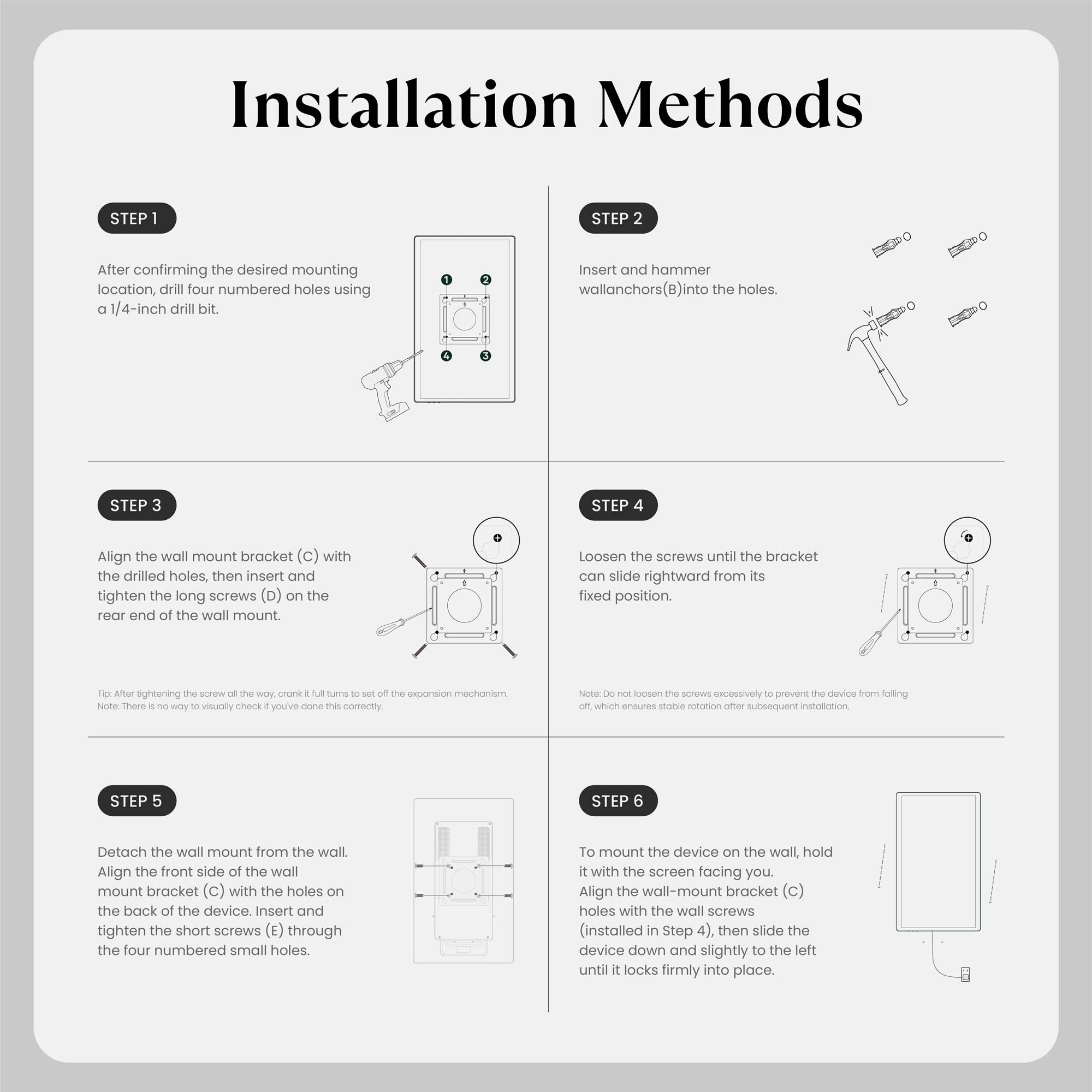 Installation Methods

STEP 1

After confirming the desired mounting location, drill four numbered holes using a 1/4-inch drill bit.

1 2 4 3

STEP 2

Insert and hammer wallanchors(B)into the holes.

STEP 3

Align the wall mount bracket (C) with the drilled holes, then insert and tighten the long screws (D) on the rear end of the wall mount.

Tip: After tightening the screw all the way, crank it full turns to set off the expansion mechanism.
Note: There is no way to visually check if you've done this correctly.

STEP 4

Loosen the screws until the bracket can slide rightward from its fixed position.

Note: Do not loosen the screws excessively to prevent the device from falling off, which ensures stable rotation after subsequent installation.

STEP 5

Detach the wall mount from the wall. Align the front side of the wall mount bracket (C) with the holes on the back of the device. Insert and tighten the short screws (E) through the four numbered small holes.

STEP 6

To mount the device on the wall, hold it with the screen facing you. Align the wall-mount bracket (C) holes with the wall screws (installed in Step 4), then slide the device down and slightly to the left until it locks firmly into place.